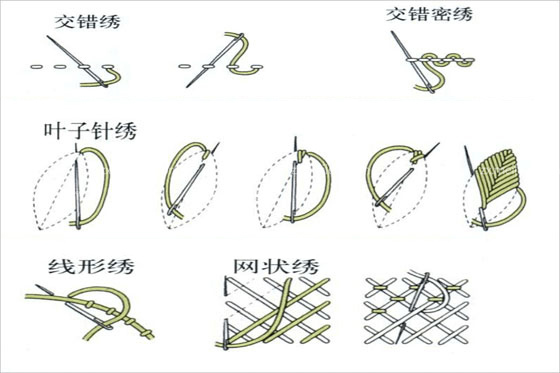 交错绣

交错密绣

叶子针绣

线形绣

网状绣